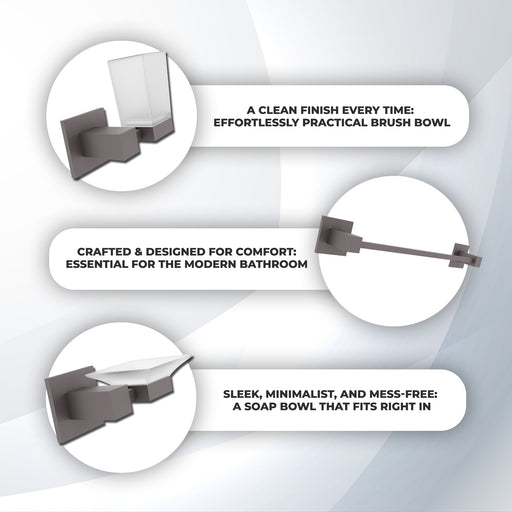 A CLEAN FINISH EVERY TIME: EFFORTLESSLY PRACTICAL BRUSH BOWL

CRAFTED & DESIGNED FOR COMFORT: ESSENTIAL FOR THE MODERN BATHROOM

SLEEK, MINIMALIST, AND MESS-FREE: A SOAP BOWL THAT FITS RIGHT IN