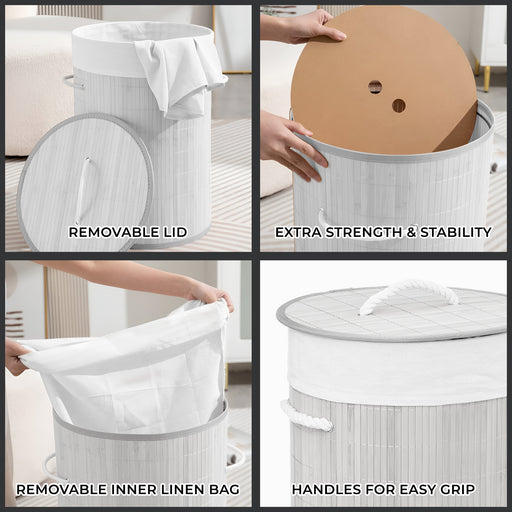 REMOVABLE LID

EXTRA STRENGTH & STABILITY

REMOVABLE INNER LINEN BAG

HANDLES FOR EASY GRIP