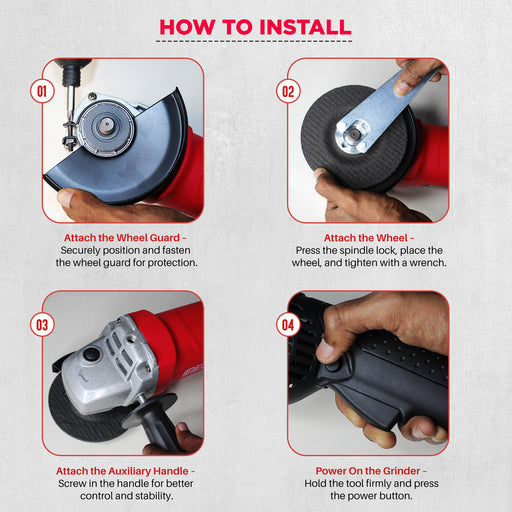 HOW TO INSTALL

01

Attach the Wheel Guard - Securely position and fasten the wheel guard for protection.

02

Attach the Wheel - Press the spindle lock, place the wheel, and tighten with a wrench.

03

Attach the Auxiliary Handle - Screw in the handle for better control and stability.

04

Power On the Grinder - Hold the tool firmly and press the power button.