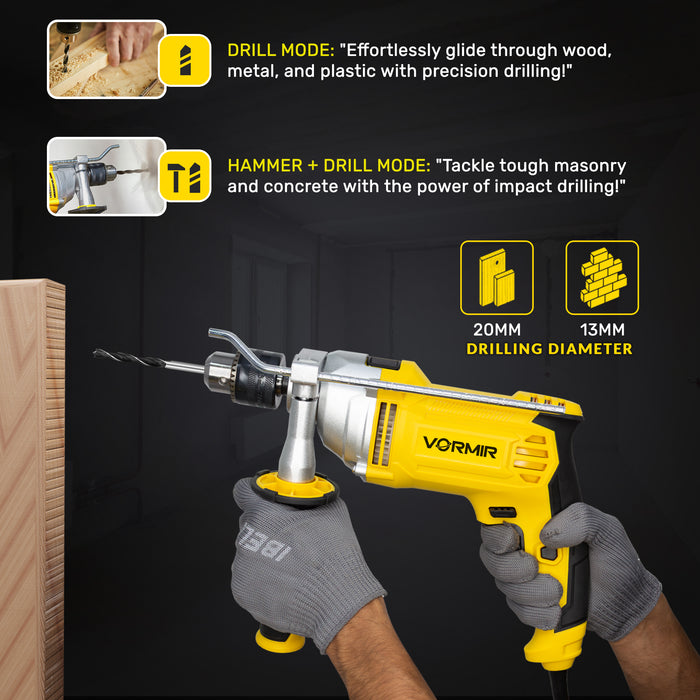 DRILL MODE: "Effortlessly glide through wood, metal, and plastic with precision drilling!"

HAMMER + DRILL MODE: "Tackle tough masonry and concrete with the power of impact drilling!"

20MM

13MM

DRILLING DIAMETER

VORMIR

IBEL