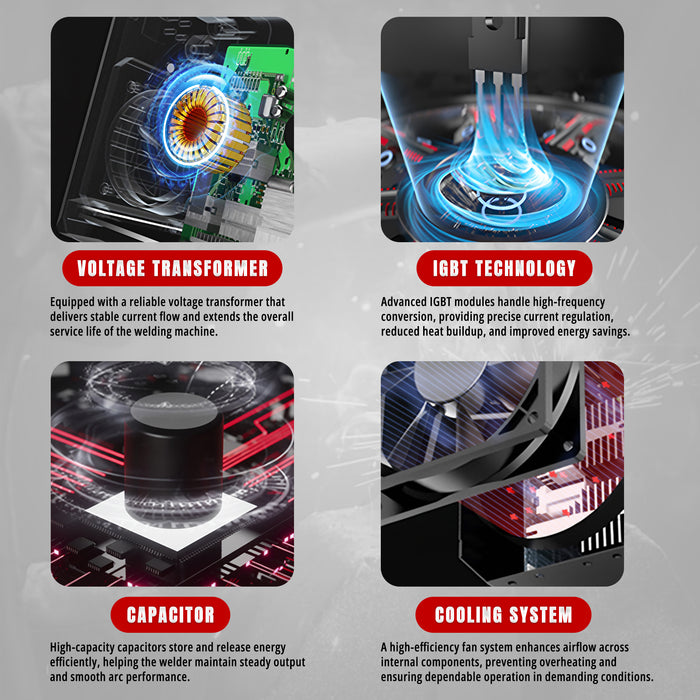 VOLTAGE TRANSFORMER

Equipped with a reliable voltage transformer that delivers stable current flow and extends the overall service life of the welding machine.

IGBT TECHNOLOGY

Advanced IGBT modules handle high-frequency conversion, providing precise current regulation, reduced heat buildup, and improved energy savings.

CAPACITOR

High-capacity capacitors store and release energy efficiently, helping the welder maintain steady output and smooth arc performance.

COOLING SYSTEM

A high-efficiency fan system enhances airflow across internal components, preventing overheating and ensuring dependable operation in demanding conditions.