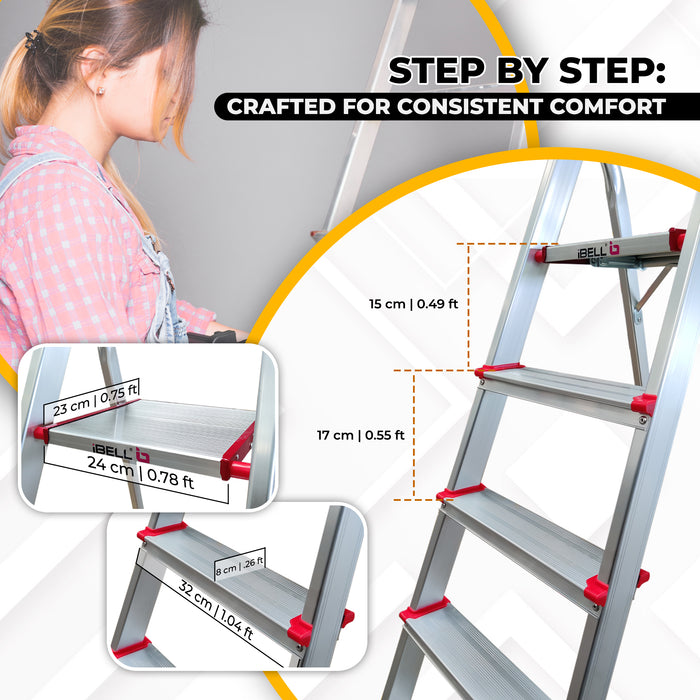 STEP BY STEP:
CRAFTED FOR CONSISTENT COMFORT

iBELL

15 cm | 0.49 ft

17 cm | 0.55 ft

23 cm | 0.75 ft

iBELL

24 cm | 0.78 ft

8 cm | .26 ft

32 cm | 1.04 ft