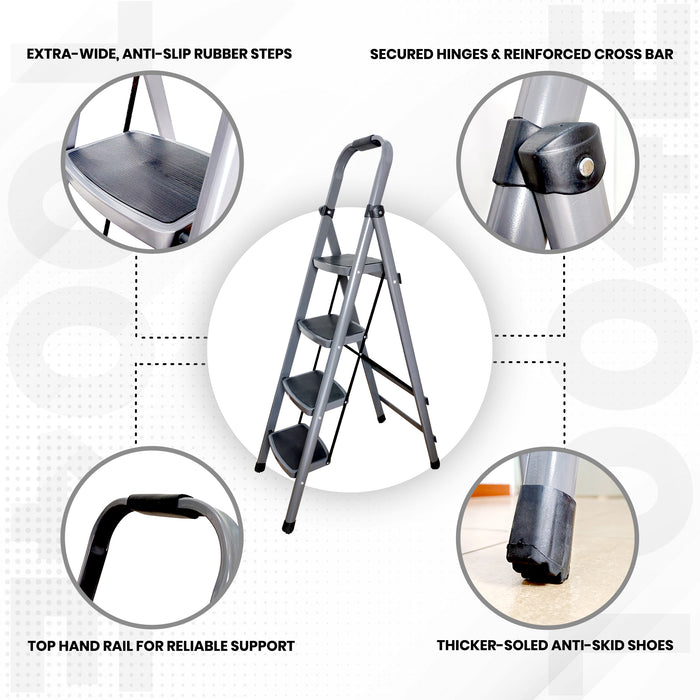 EXTRA-WIDE, ANTI-SLIP RUBBER STEPS

SECURED HINGES & REINFORCED CROSS BAR

TOP HAND RAIL FOR RELIABLE SUPPORT

THICKER-SOLED ANTI-SKID SHOES