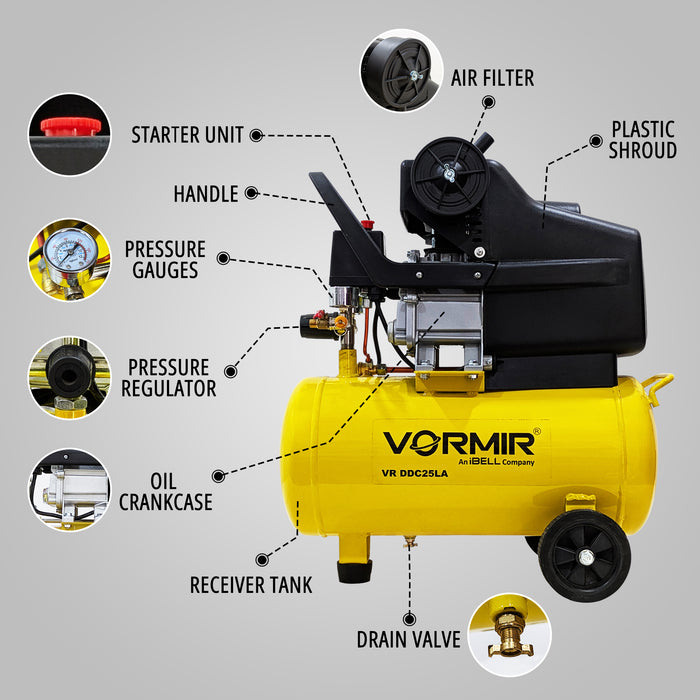 AIR FILTER

STARTER UNIT

PLASTIC SHROUD

HANDLE

PRESSURE GAUGES

PRESSURE REGULATOR

OIL CRANKCASE

VORMIR®
An iBELL Company
VR DDC25LA

RECEIVER TANK

DRAIN VALVE