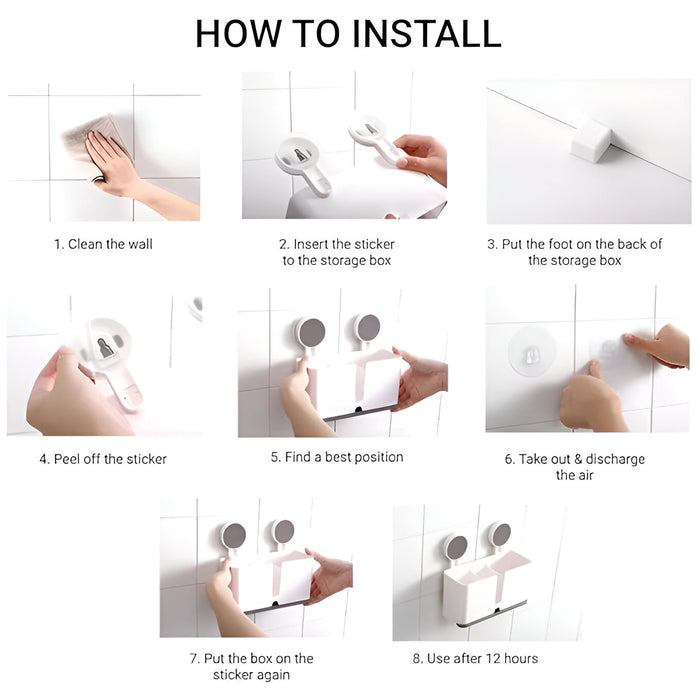 HOW TO INSTALL

1. Clean the wall

2. Insert the sticker to the storage box

3. Put the foot on the back of the storage box

4. Peel off the sticker

5. Find a best position

6. Take out & discharge the air

7. Put the box on the sticker again

8. Use after 12 hours